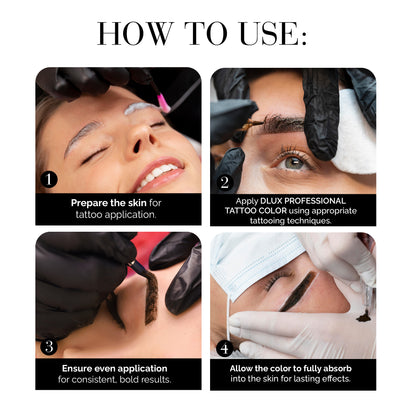 HOW TO USE:

1

Prepare the skin for tattoo application.

2

Apply DLUX PROFESSIONAL TATTOO COLOR using appropriate tattooing techniques.

3

Ensure even application for consistent, bold results.

4

Allow the color to fully absorb into the skin for lasting effects.