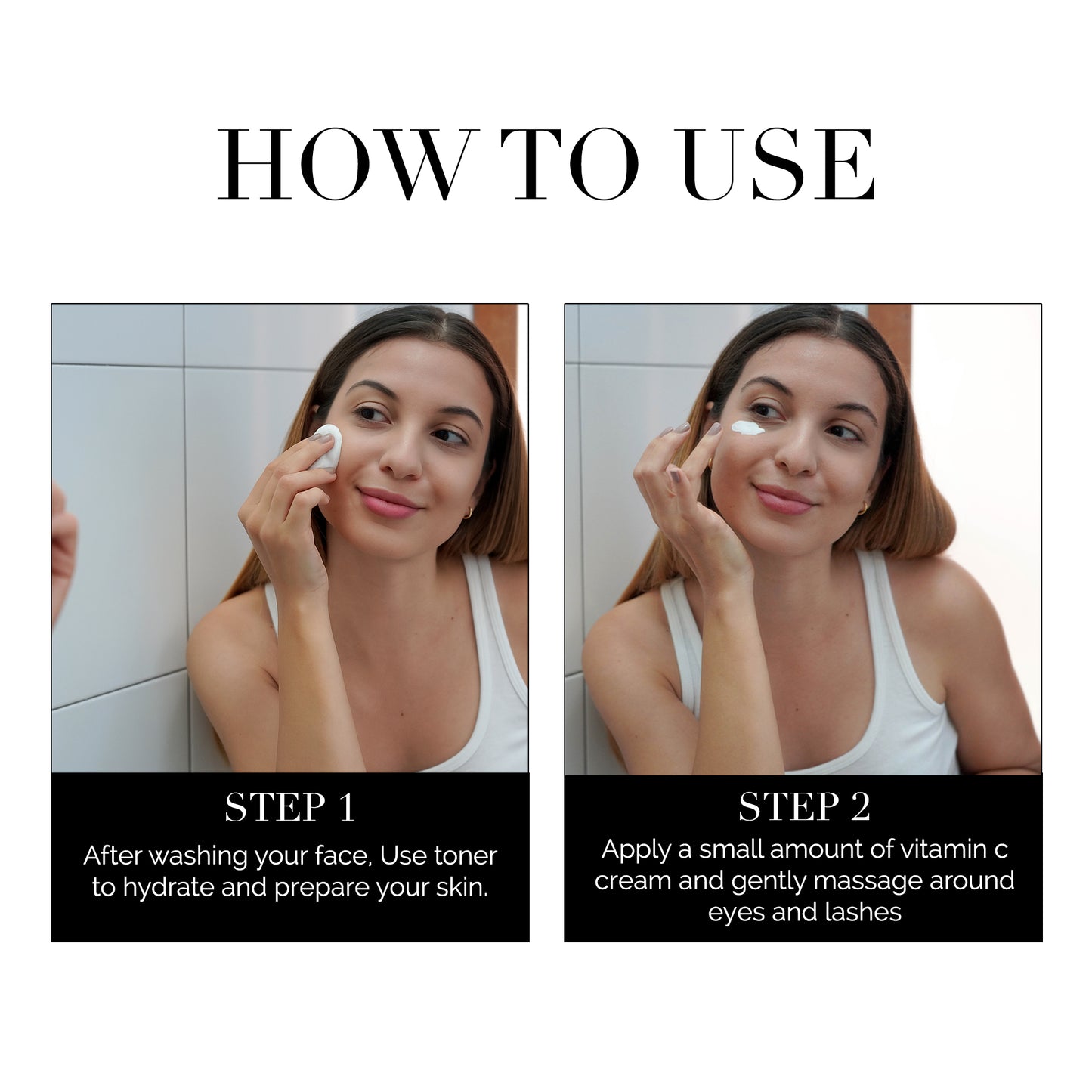 HOW TO USE

STEP 1

After washing your face, Use toner to hydrate and prepare your skin.

STEP 2

Apply a small amount of vitamin c cream and gently massage around eyes and lashes