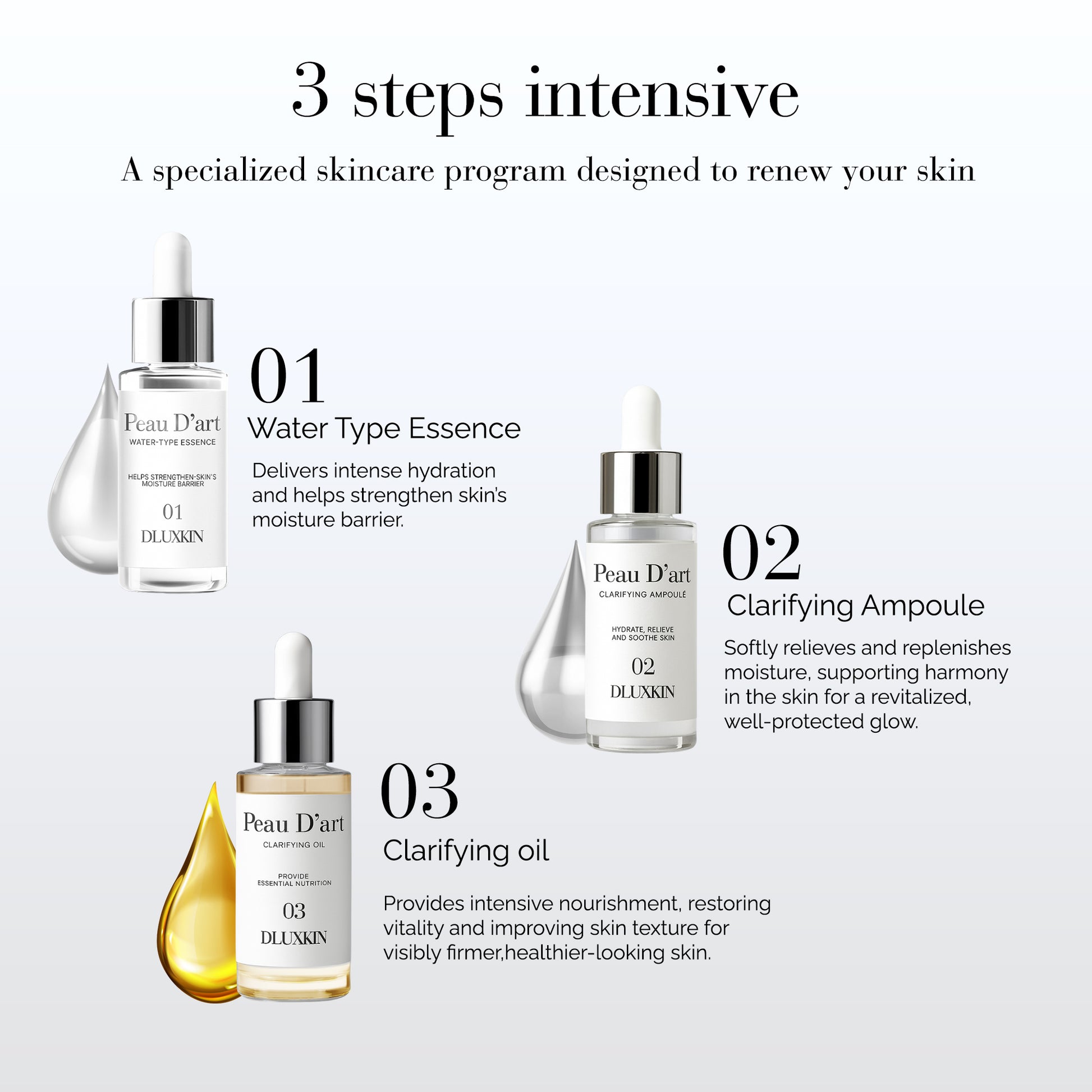 3 steps intensive

A specialized skincare program designed to renew your skin

Peau D'art
WATER-TYPE ESSENCE
HELPS STRENGTHEN-SKIN'S MOISTURE BARRIER
01
DLUXKIN

01
Water Type Essence
Delivers intense hydration and helps strengthen skin's moisture barrier.

Peau D'art
CLARIFYING AMPOULÉ
HYDRATE, RELIEVE AND SOOTHE SKIN
02
DLUXKIN

02
Clarifying Ampoule
Softly relieves and replenishes moisture, supporting harmony in the skin for a revitalized, well-protected glow.

Peau D'art
CLARIFYING OIL
PROVIDE ESSENTIAL NUTRITION
03
DLUXKIN

03
Clarifying oil
Provides intensive nourishment, restoring vitality and improving skin texture for visibly firmer,healthier-looking skin.