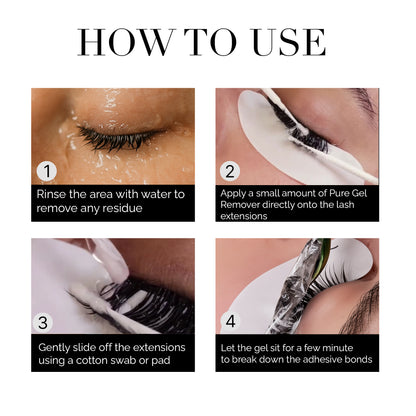 HOW TO USE

1
Rinse the area with water to remove any residue

2
Apply a small amount of Pure Gel Remover directly onto the lash extensions

3
Gently slide off the extensions using a cotton swab or pad

4
Let the gel sit for a few minute to break down the adhesive bonds