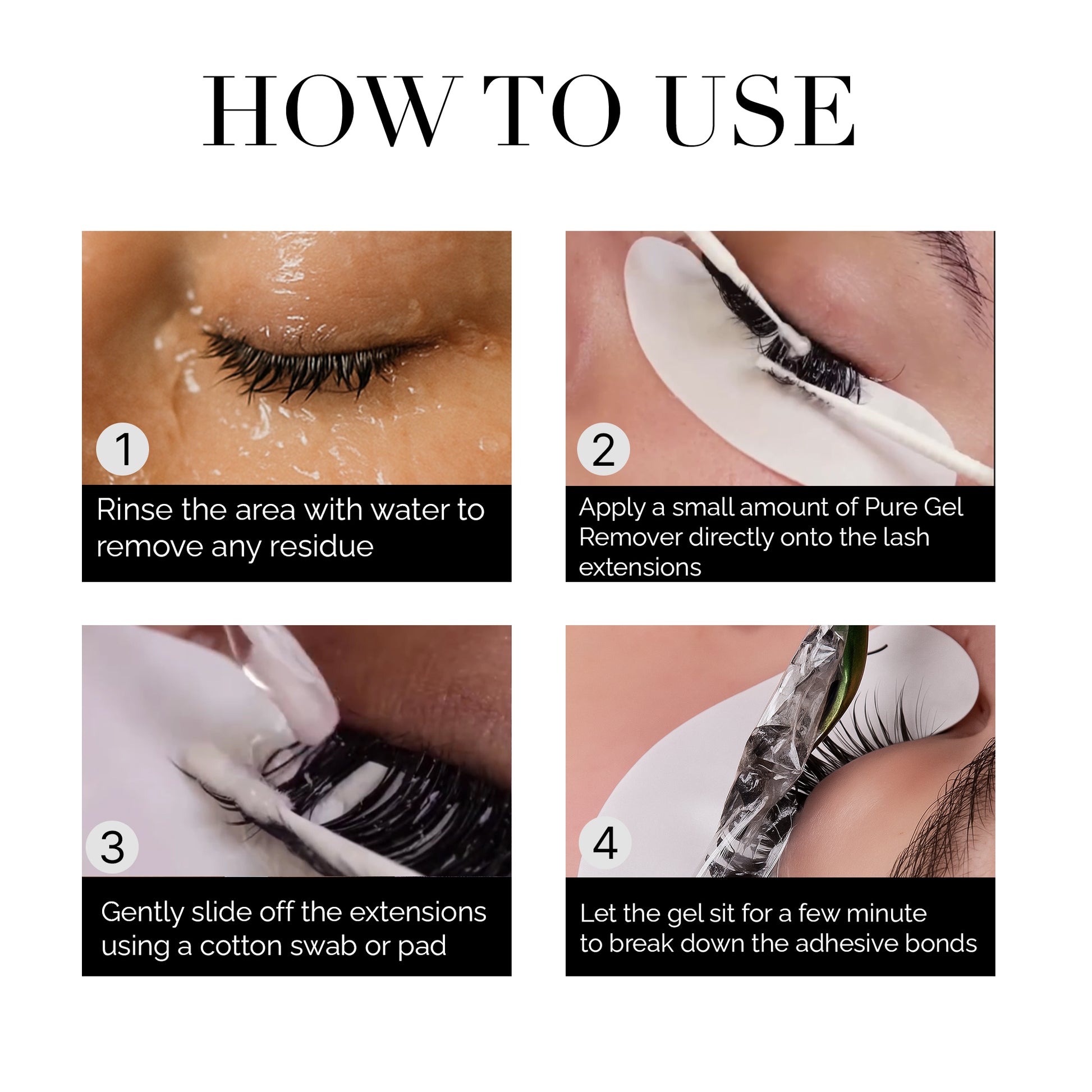 HOW TO USE

1

Rinse the area with water to remove any residue

2

Apply a small amount of Pure Gel Remover directly onto the lash extensions

3

Gently slide off the extensions using a cotton swab or pad

4

Let the gel sit for a few minute to break down the adhesive bonds