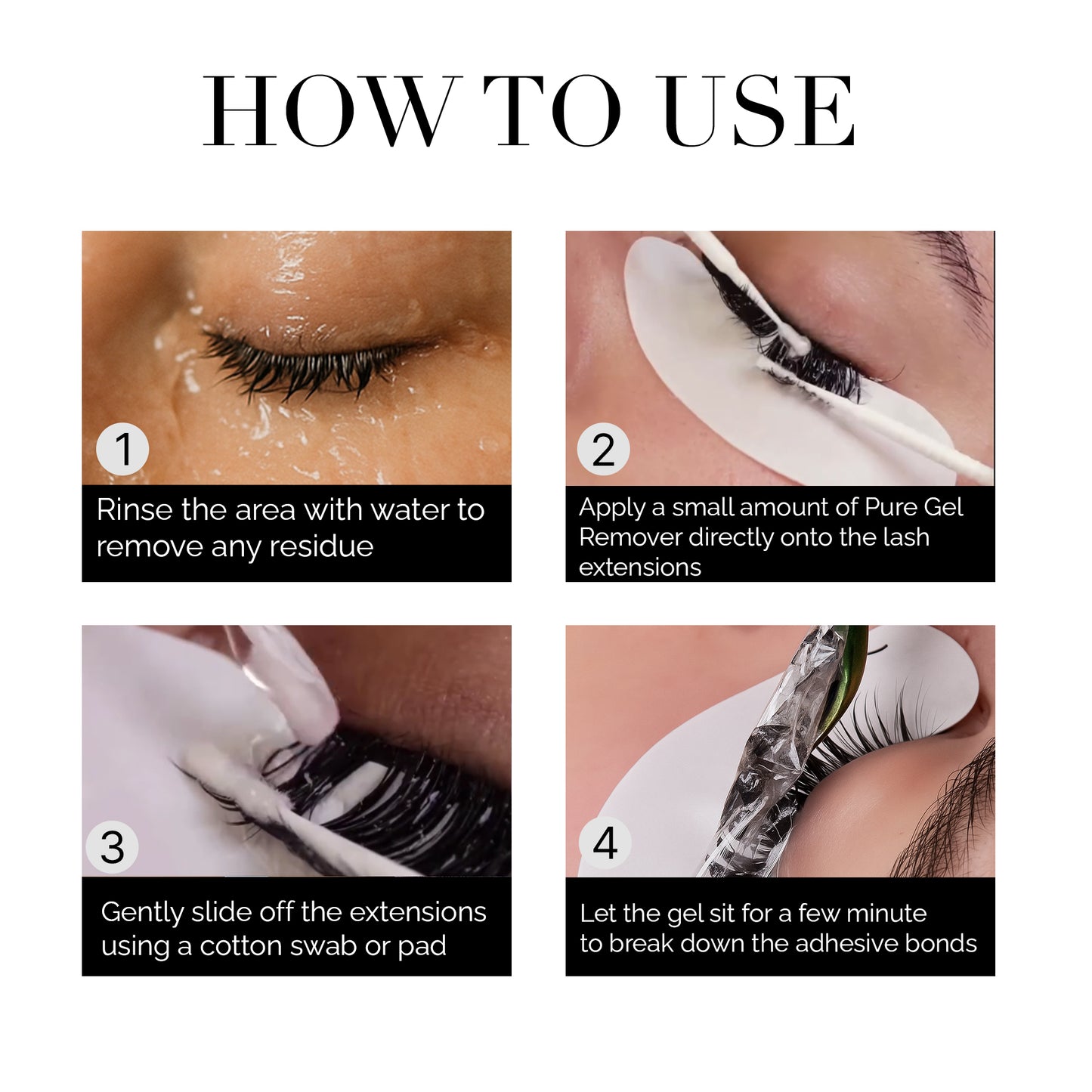 HOW TO USE

1
Rinse the area with water to remove any residue

2
Apply a small amount of Pure Gel Remover directly onto the lash extensions

3
Gently slide off the extensions using a cotton swab or pad

4
Let the gel sit for a few minute to break down the adhesive bonds