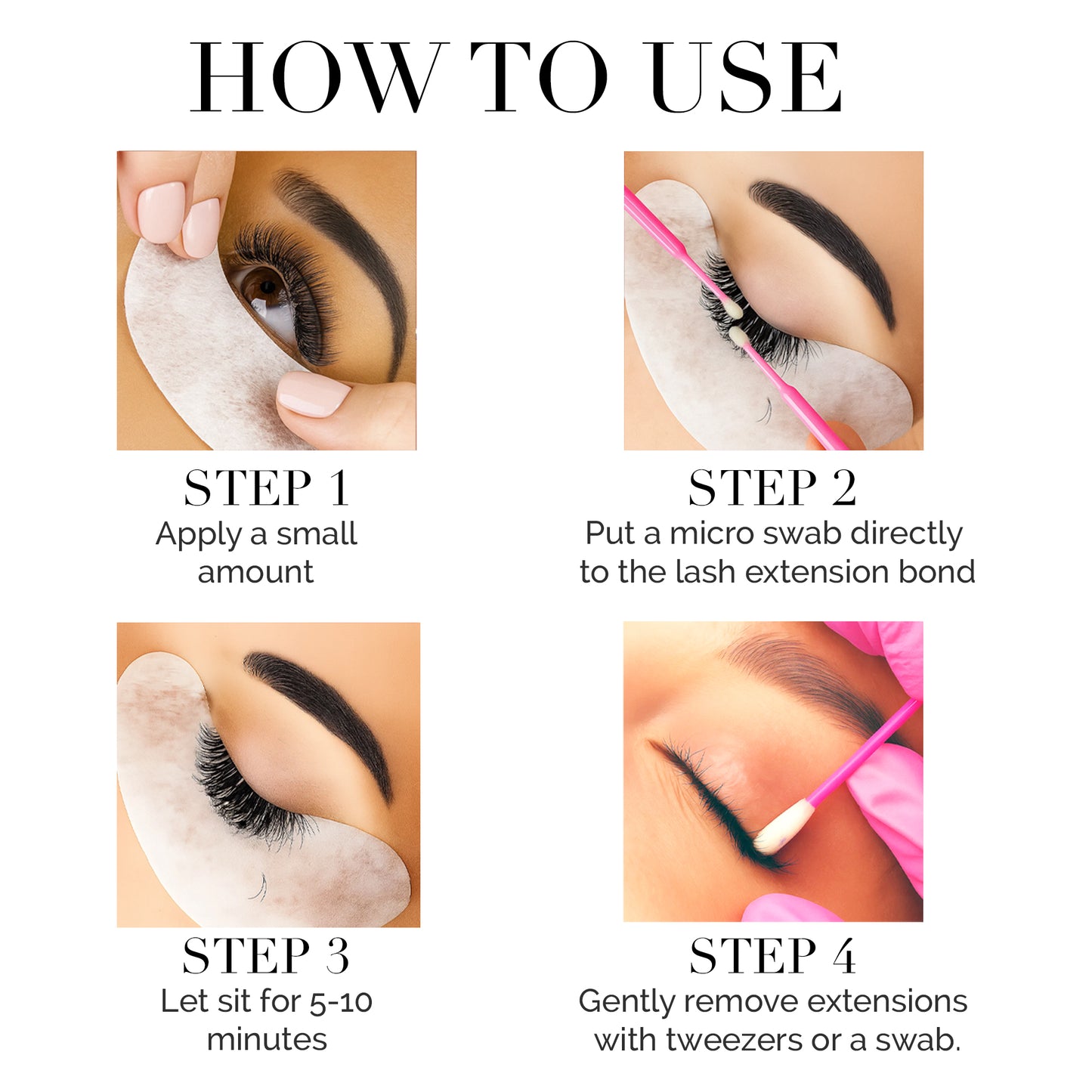 HOW TO USE

STEP 1
Apply a small amount

STEP 2
Put a micro swab directly to the lash extension bond

STEP 3
Let sit for 5-10 minutes

STEP 4
Gently remove extensions with tweezers or a swab.