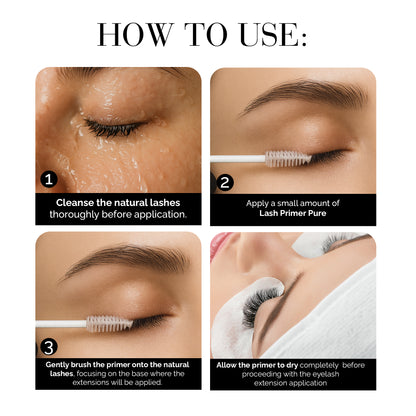 HOW TO USE:

1

Cleanse the natural lashes thoroughly before application.

2

Apply a small amount of Lash Primer Pure

3

Gently brush the primer onto the natural lashes, focusing on the base where the extensions will be applied.

Allow the primer to dry completely before proceeding with the eyelash extension application