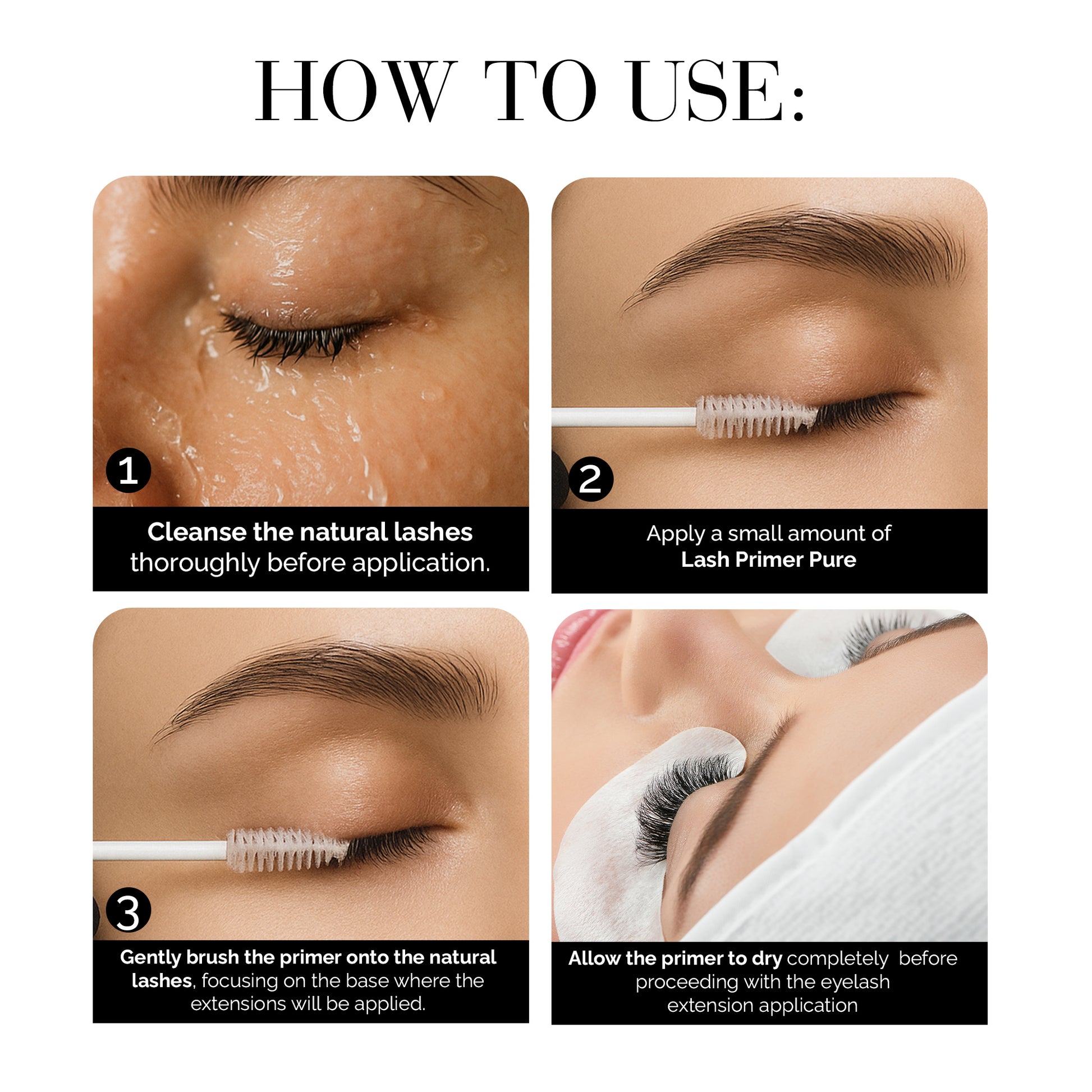 HOW TO USE:

1

Cleanse the natural lashes thoroughly before application.

2

Apply a small amount of Lash Primer Pure

3

Gently brush the primer onto the natural lashes, focusing on the base where the extensions will be applied.

Allow the primer to dry completely before proceeding with the eyelash extension application