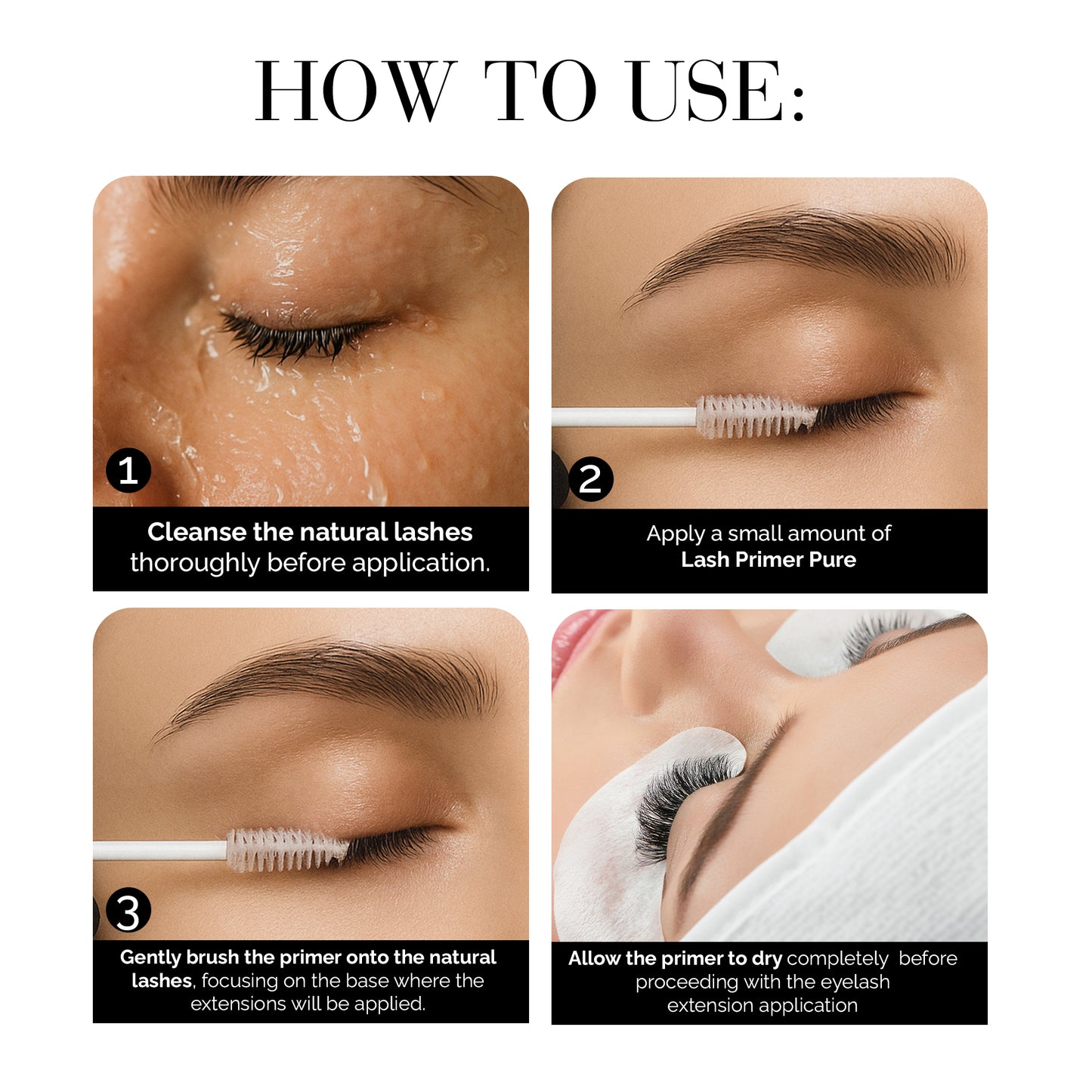 HOW TO USE:

1

Cleanse the natural lashes thoroughly before application.

2

Apply a small amount of Lash Primer Pure

3

Gently brush the primer onto the natural lashes, focusing on the base where the extensions will be applied.

Allow the primer to dry completely before proceeding with the eyelash extension application