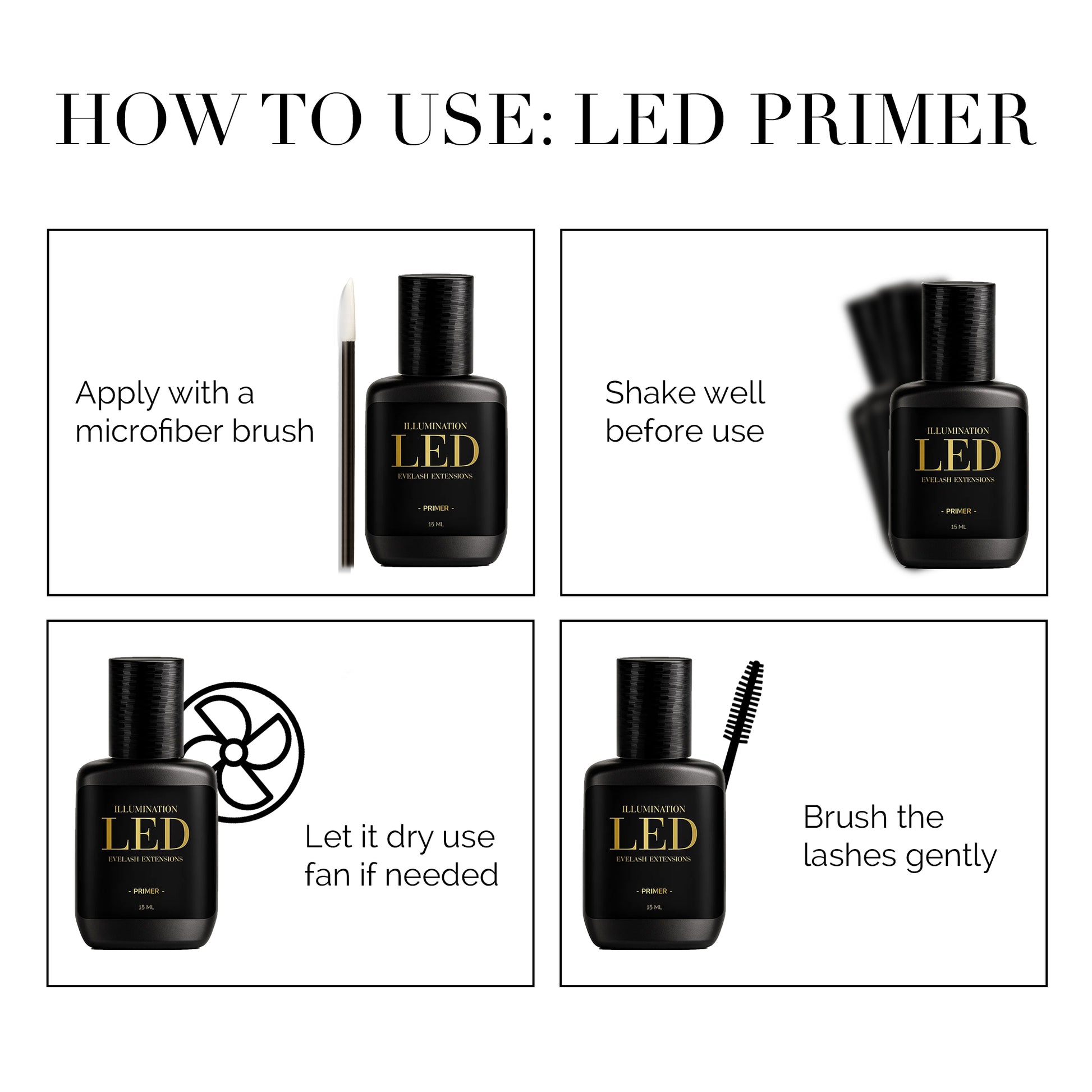 HOW TO USE: LED PRIMER

Apply with a microfiber brush

ILLUMINATION
LED
EYELASH EXTENSIONS
- PRIMER -
15 ML

Shake well before use

ILLUMINATION
LED
EYELASH EXTENSIONS
- PRIMER -
15 ML

ILLUMINATION
LED
EYELASH EXTENSIONS
- PRIMER -
15 ML

Let it dry use fan if needed

ILLUMINATION
LED
EYELASH EXTENSIONS
- PRIMER -
15 ML

Brush the lashes gently