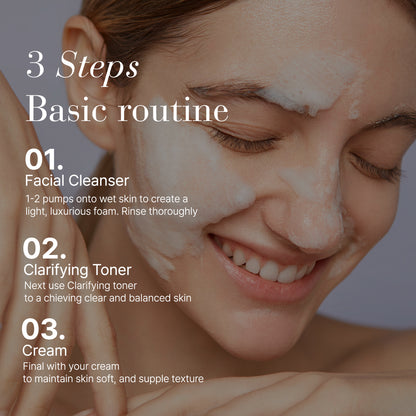 3 Steps
Basic routine

01.
Facial Cleanser
1-2 pumps onto wet skin to create a light, luxurious foam. Rinse thoroughly

02.
Clarifying Toner
Next use Clarifying toner to a chieving clear and balanced skin

03.
Cream
Final with your cream to maintain skin soft, and supple texture