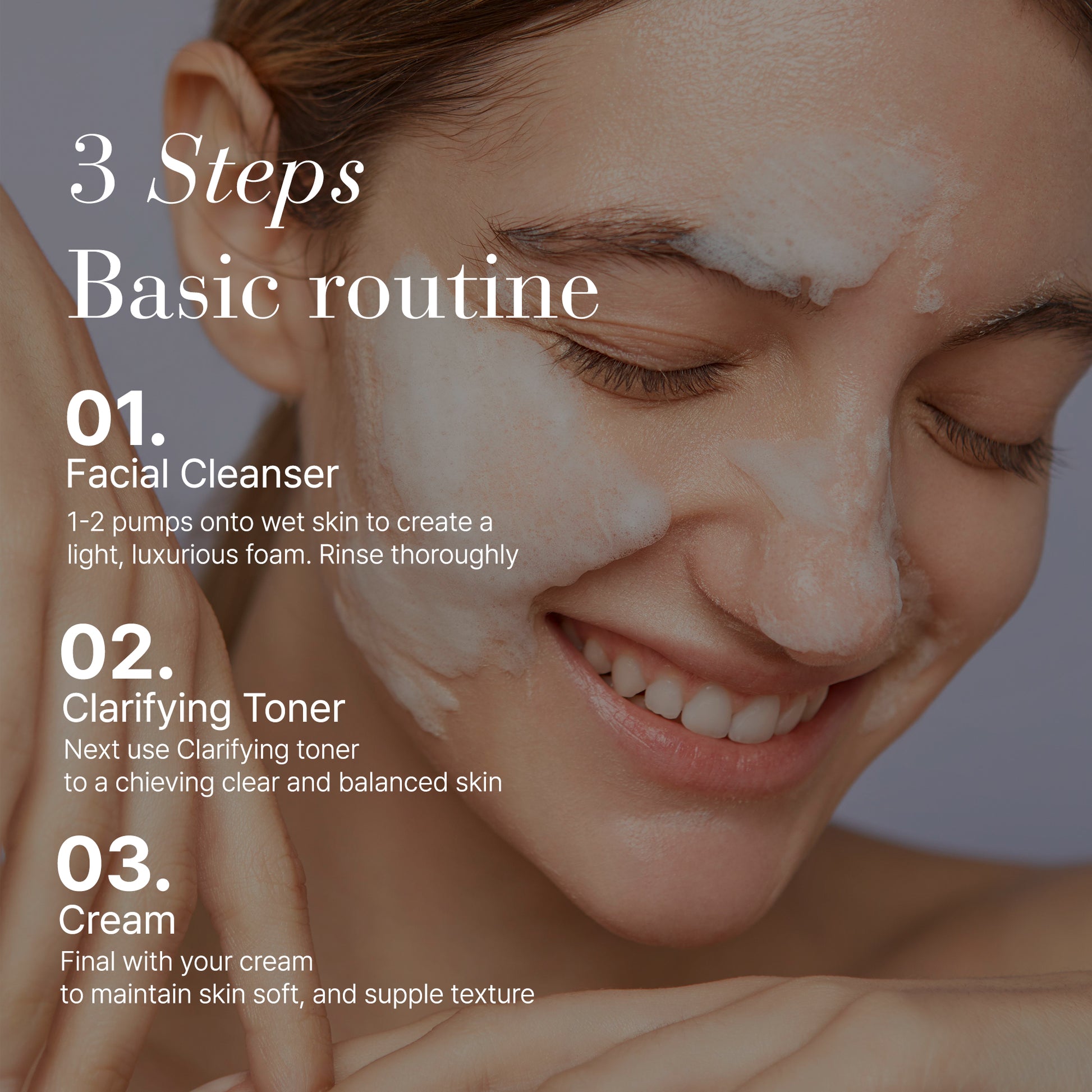 3 Steps
Basic routine

01.
Facial Cleanser
1-2 pumps onto wet skin to create a light, luxurious foam. Rinse thoroughly

02.
Clarifying Toner
Next use Clarifying toner to a chieving clear and balanced skin

03.
Cream
Final with your cream to maintain skin soft, and supple texture