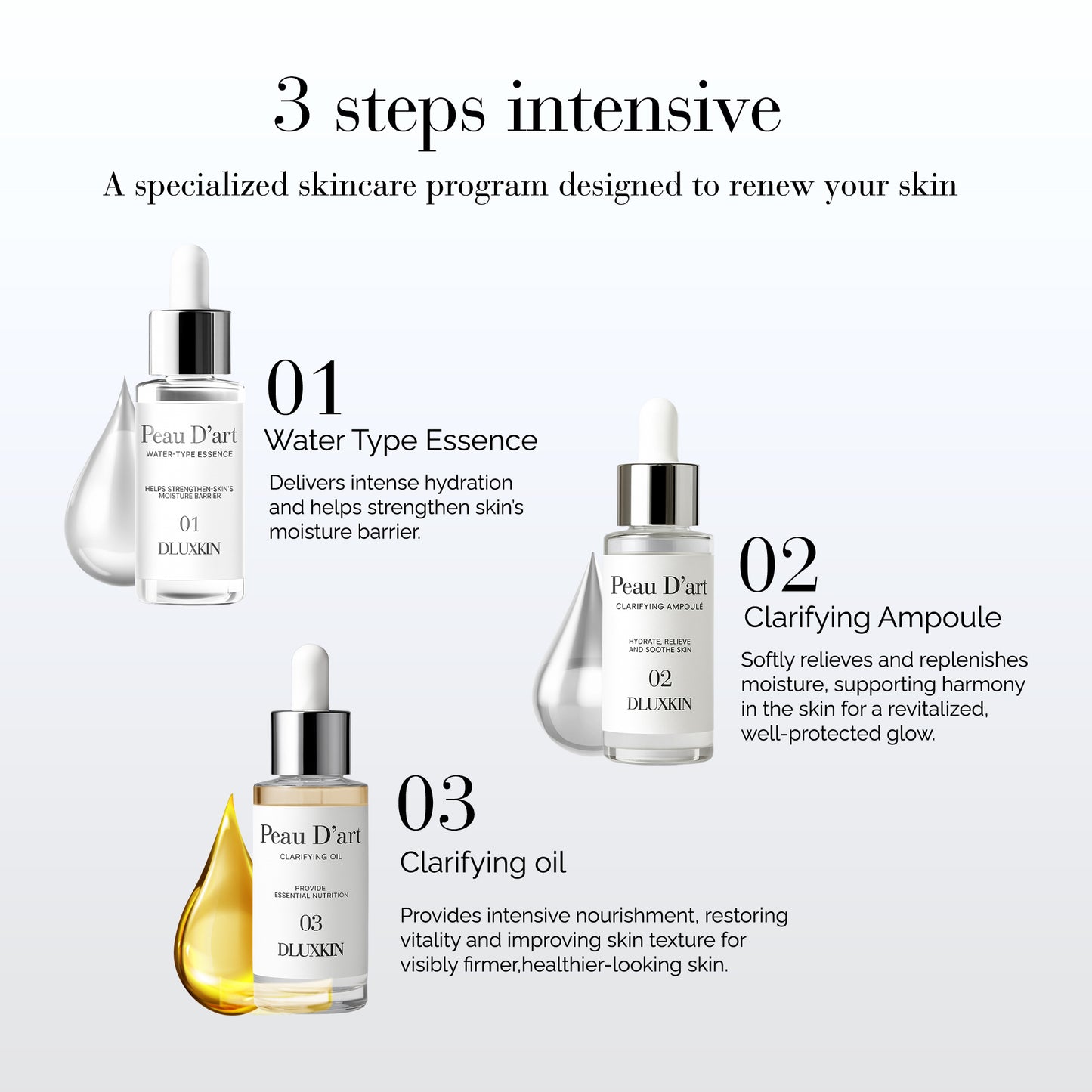 3 steps intensive

A specialized skincare program designed to renew your skin

Peau D'art
WATER-TYPE ESSENCE
HELPS STRENGTHEN-SKIN'S MOISTURE BARRIER
01
DLUXKIN

01
Water Type Essence
Delivers intense hydration and helps strengthen skin's moisture barrier.

Peau D'art
CLARIFYING AMPOULÉ
HYDRATE, RELIEVE AND SOOTHE SKIN
02
DLUXKIN

02
Clarifying Ampoule
Softly relieves and replenishes moisture, supporting harmony in the skin for a revitalized, well-protected glow.

Peau D'art
CLARIFYING OIL
PROVIDE ESSENTIAL NUTRITION
03
DLUXKIN

03
Clarifying oil
Provides intensive nourishment, restoring vitality and improving skin texture for visibly firmer,healthier-looking skin.