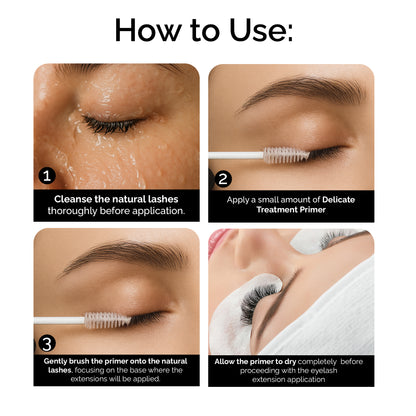 How to Use:

1

Cleanse the natural lashes thoroughly before application.

2

Apply a small amount of Delicate Treatment Primer

3

Gently brush the primer onto the natural lashes, focusing on the base where the extensions will be applied.

Allow the primer to dry completely before proceeding with the eyelash extension application