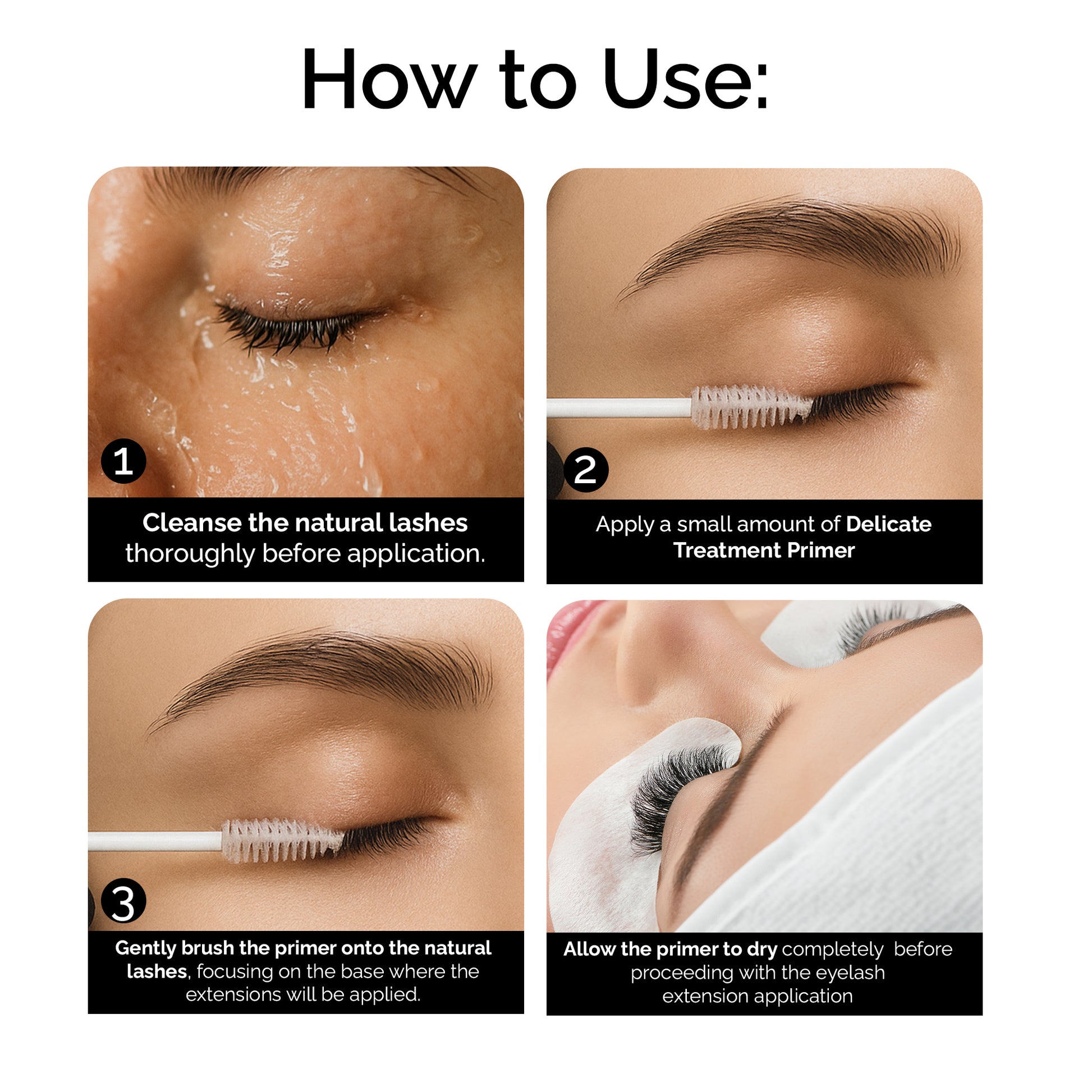 How to Use:

1

Cleanse the natural lashes thoroughly before application.

2

Apply a small amount of Delicate Treatment Primer

3

Gently brush the primer onto the natural lashes, focusing on the base where the extensions will be applied.

Allow the primer to dry completely before proceeding with the eyelash extension application