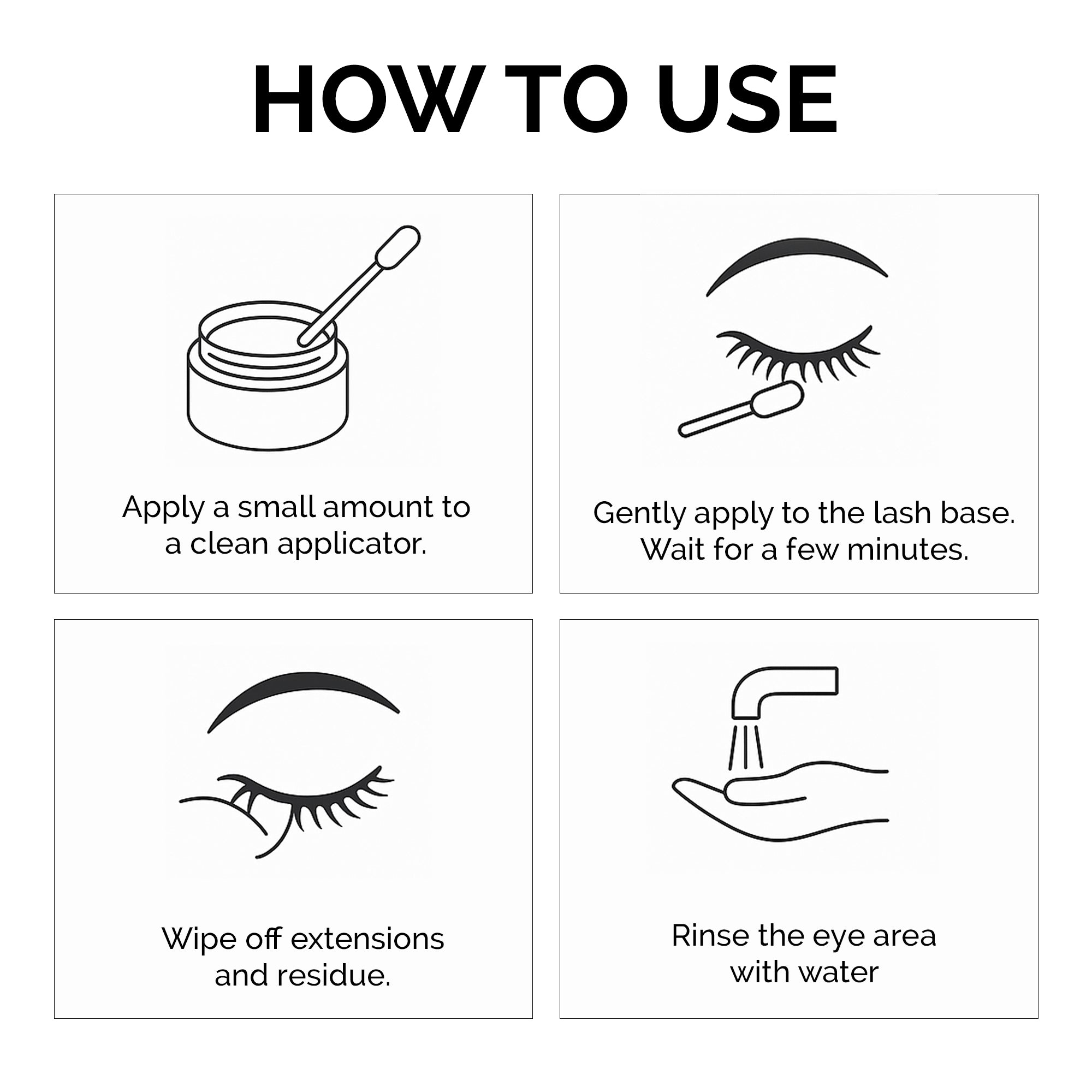 HOW TO USE

Apply a small amount to a clean applicator.

Gently apply to the lash base. Wait for a few minutes.

Wipe off extensions and residue.

Rinse the eye area with water