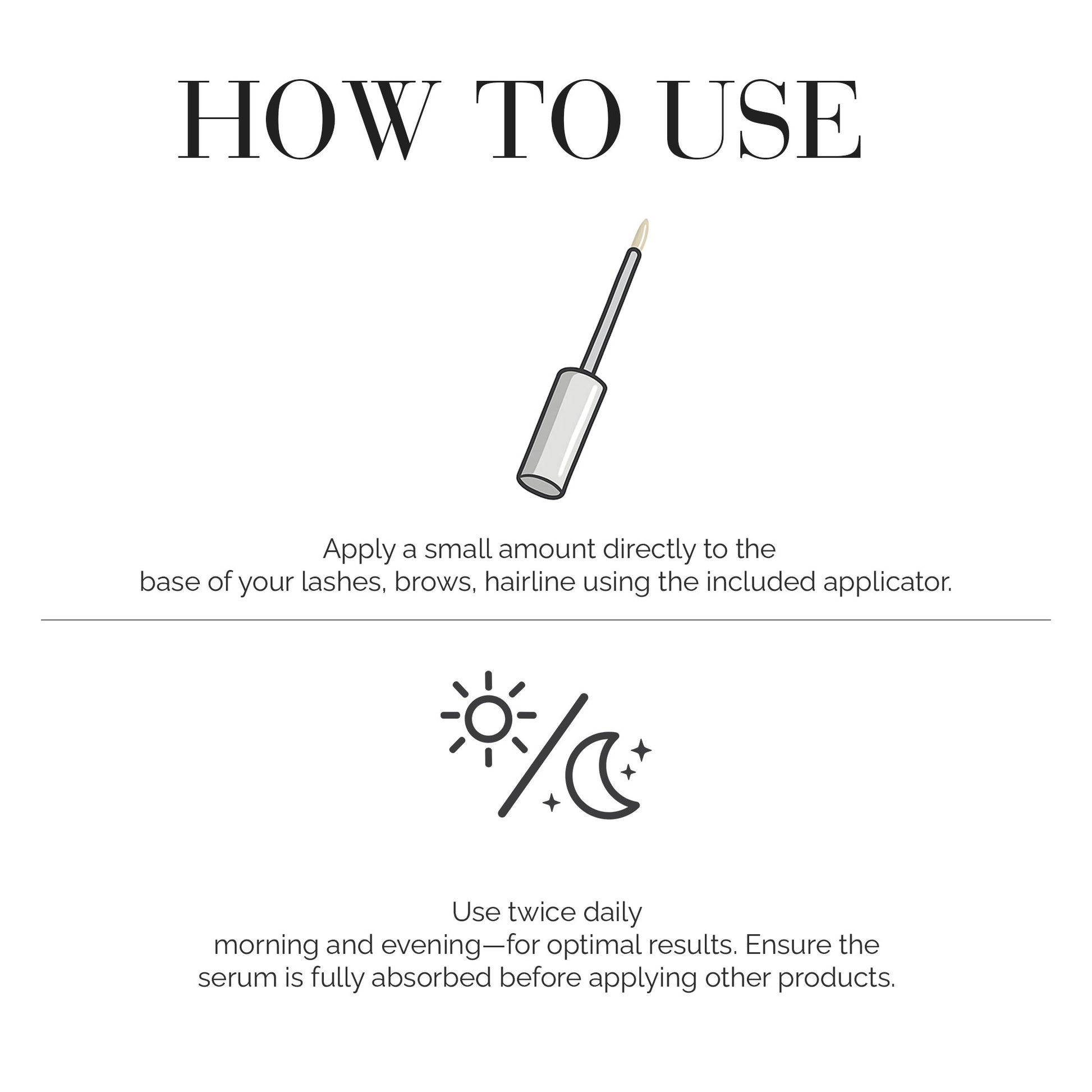 HOW TO USE

Apply a small amount directly to the base of your lashes, brows, hairline using the included applicator.

Use twice daily morning and evening—for optimal results. Ensure the serum is fully absorbed before applying other products.