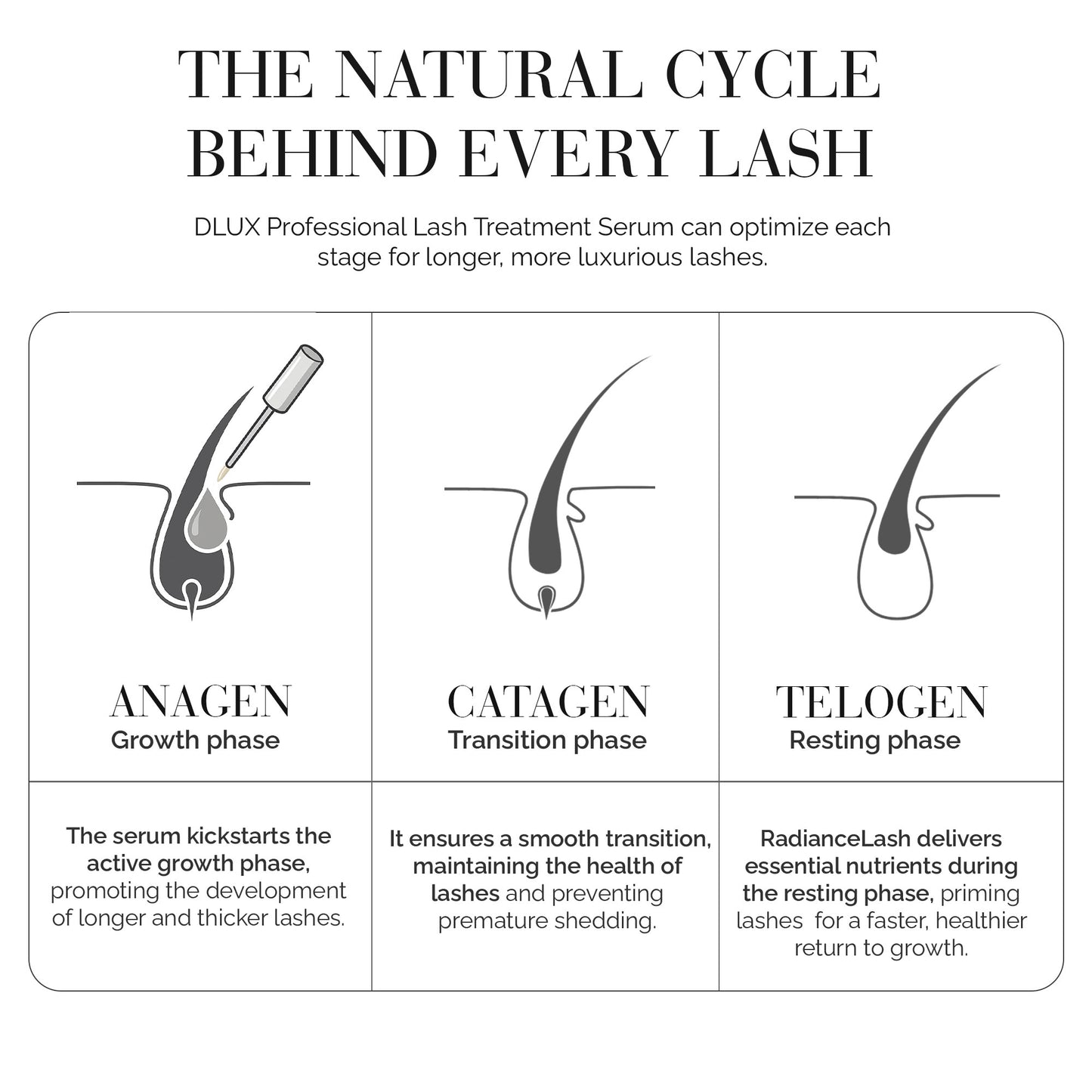 THE NATURAL CYCLE BEHIND EVERY LASH

DLUX Professional Lash Treatment Serum can optimize each stage for longer, more luxurious lashes.

| ANAGEN Growth phase | CATAGEN Transition phase | TELOGEN Resting phase |
|---|---|---|
| The serum kickstarts the active growth phase, promoting the development of longer and thicker lashes. | It ensures a smooth transition, maintaining the health of lashes and preventing premature shedding. | RadianceLash delivers essential nutrients during the resting phase, priming lashes for a faster, healthier return to growth. |