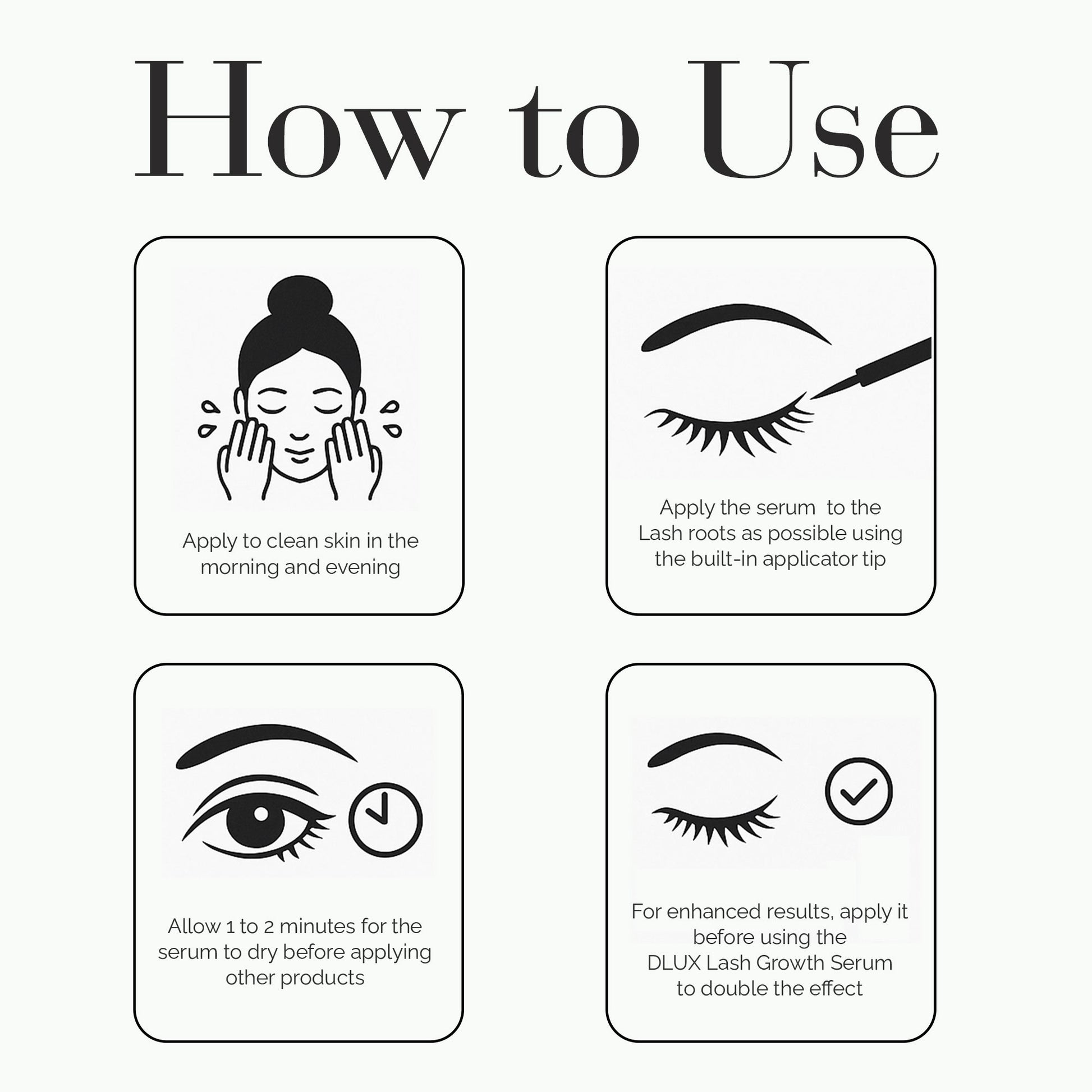 How to Use

Apply to clean skin in the morning and evening

Apply the serum to the Lash roots as possible using the built-in applicator tip

Allow 1 to 2 minutes for the serum to dry before applying other products

For enhanced results, apply it before using the DLUX Lash Growth Serum to double the effect