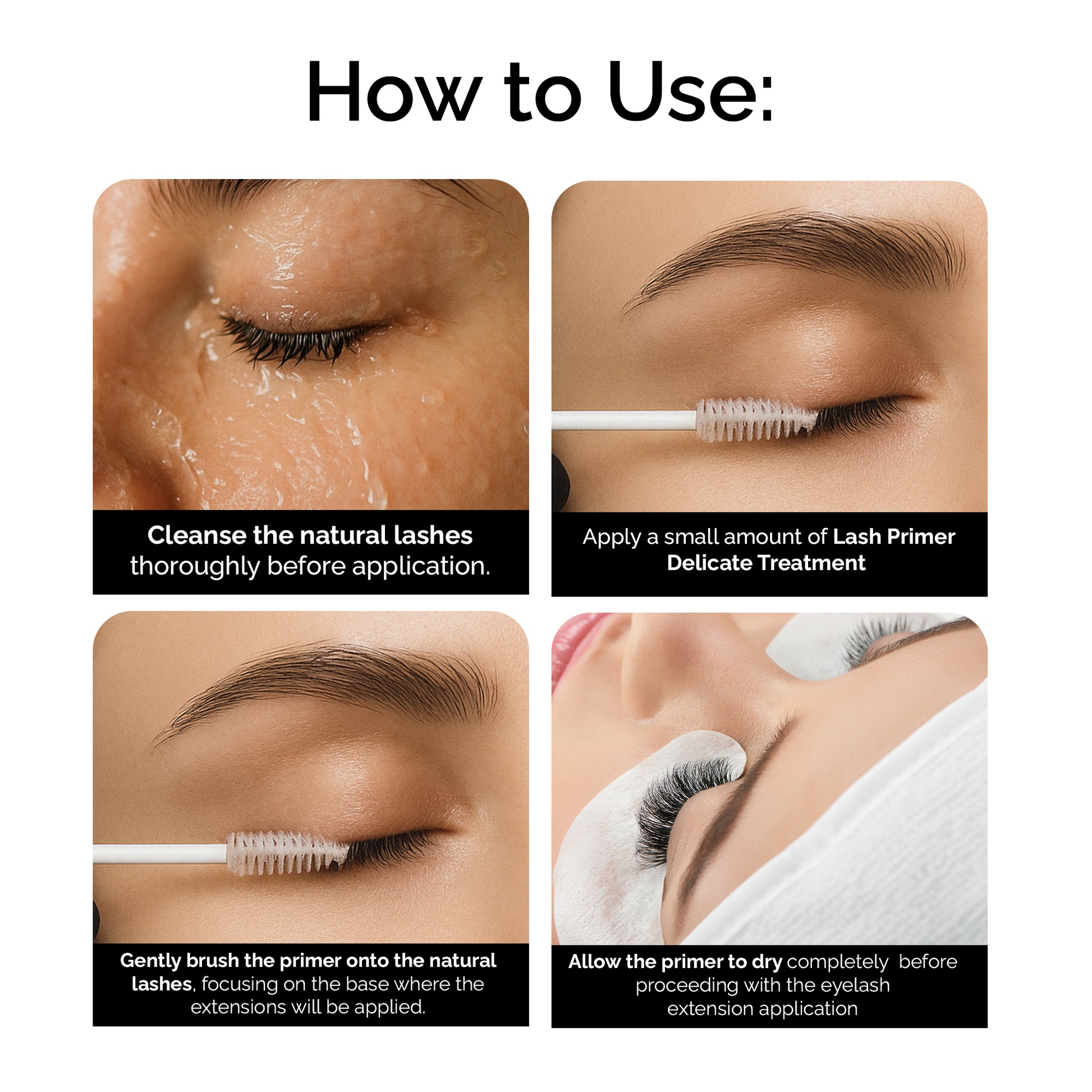 How to Use:

Cleanse the natural lashes thoroughly before application.

Apply a small amount of Lash Primer Delicate Treatment

Gently brush the primer onto the natural lashes, focusing on the base where the extensions will be applied.

Allow the primer to dry completely before proceeding with the eyelash extension application