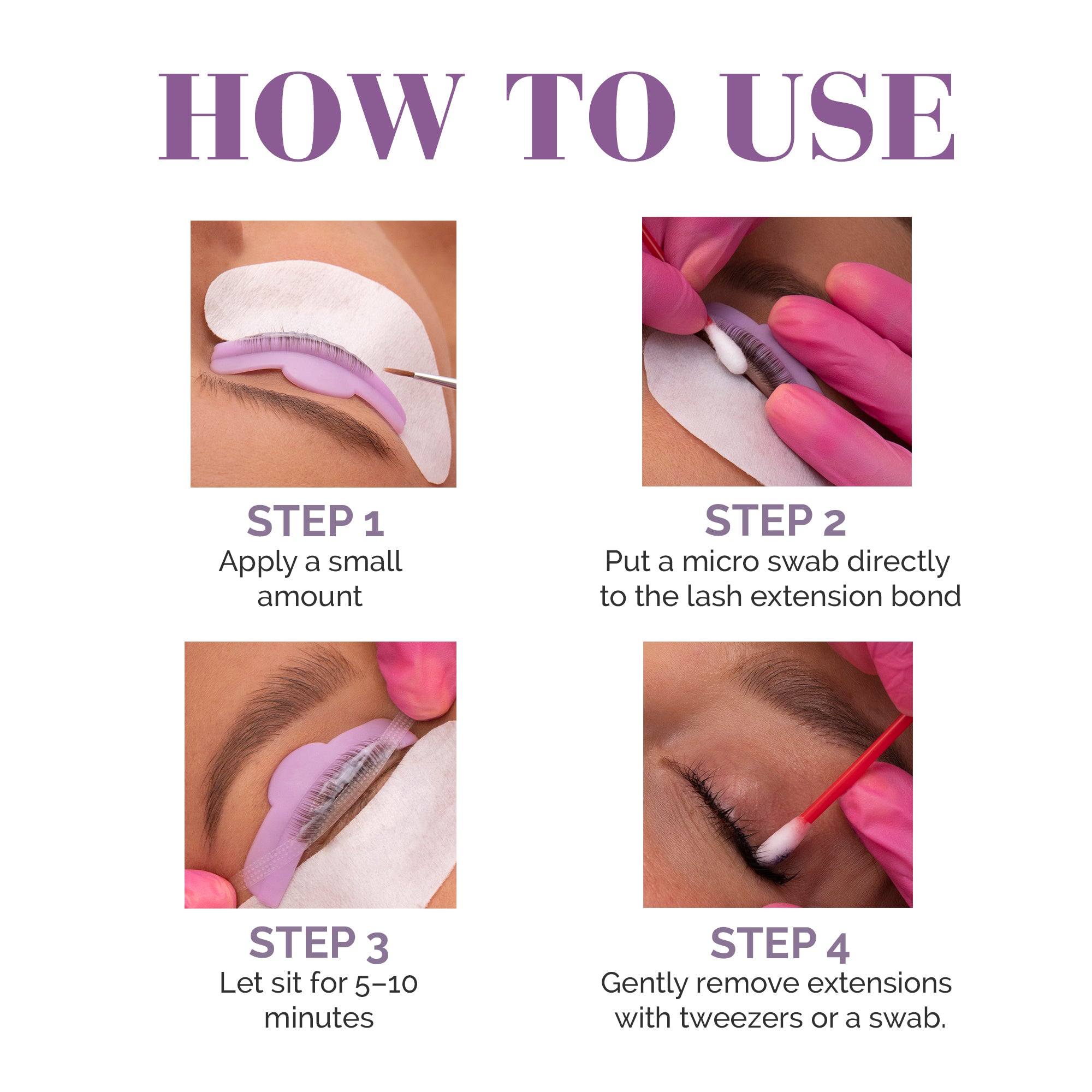 HOW TO USE

STEP 1
Apply a small amount

STEP 2
Put a micro swab directly to the lash extension bond

STEP 3
Let sit for 5–10 minutes

STEP 4
Gently remove extensions with tweezers or a swab.